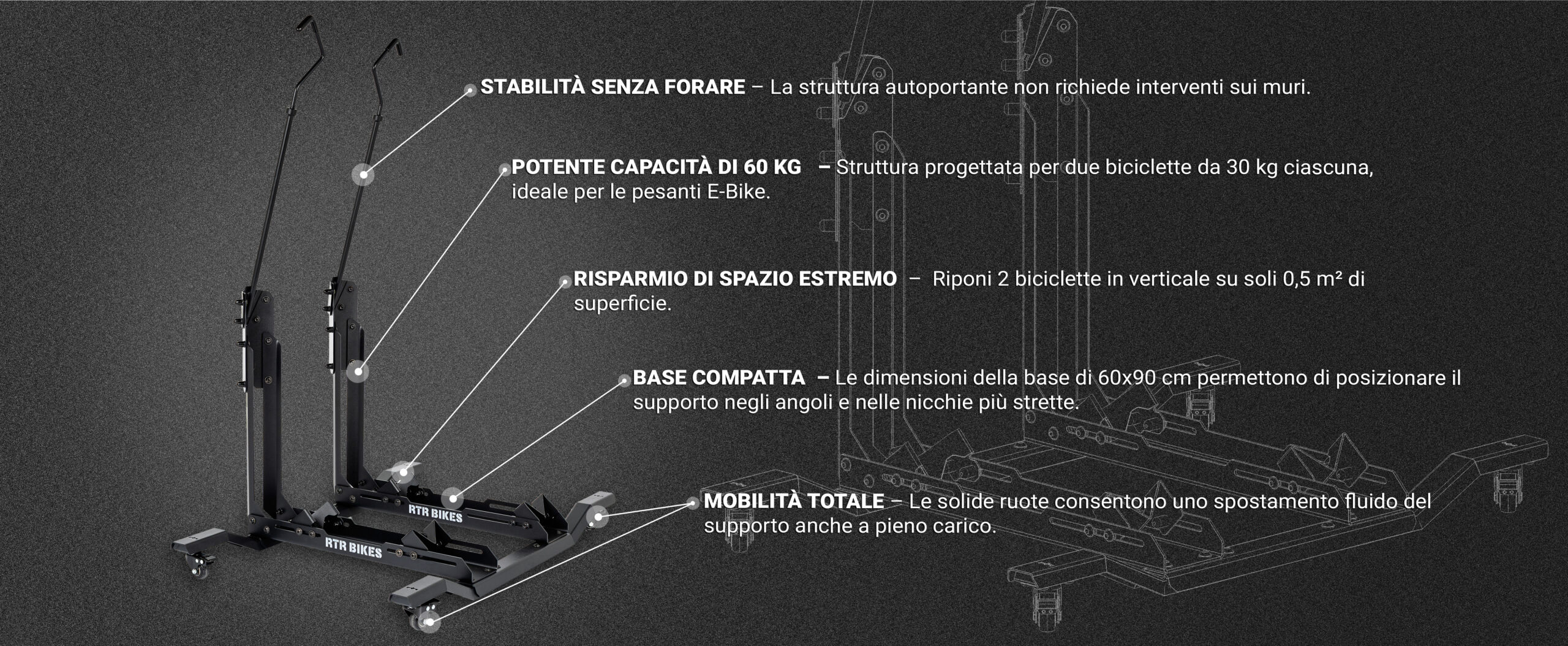 STABILITÀ SENZA FORARE – La struttura autoportante non richiede interventi sui muri.

POTENTE CAPACITÀ DI 60 KG – Struttura progettata per due biciclette da 30 kg ciascuna, ideale per le pesanti E-Bike.

RISPARMIO DI SPAZIO ESTREMO – Riponi 2 biciclette in verticale su soli 0,5 m² di superficie.

BASE COMPATTA – Le dimensioni della base di 60x90 cm permettono di posizionare il supporto negli angoli e nelle nicchie più strette.

MOBILITÀ TOTALE – Le solide ruote consentono uno spostamento fluido del supporto anche a pieno carico.

RTR BIKES

RTR BIKES