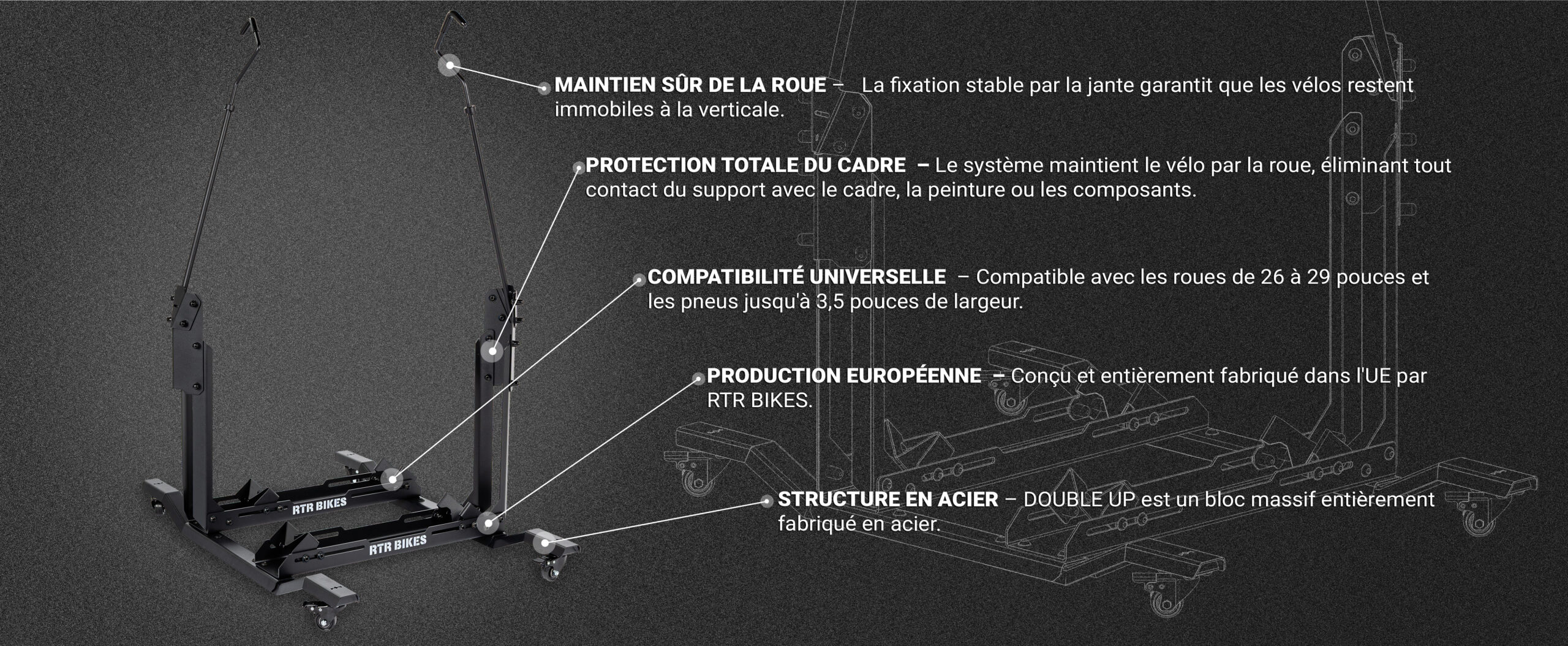 MAINTIEN SÛR DE LA ROUE – La fixation stable par la jante garantit que les vélos restent immobiles à la verticale.

PROTECTION TOTALE DU CADRE – Le système maintient le vélo par la roue, éliminant tout contact du support avec le cadre, la peinture ou les composants.

COMPATIBILITÉ UNIVERSELLE – Compatible avec les roues de 26 à 29 pouces et les pneus jusqu'à 3,5 pouces de largeur.

PRODUCTION EUROPÉENNE – Conçu et entièrement fabriqué dans l'UE par RTR BIKES.

STRUCTURE EN ACIER – DOUBLE UP est un bloc massif entièrement fabriqué en acier.

RTR BIKES

RTR BIKES